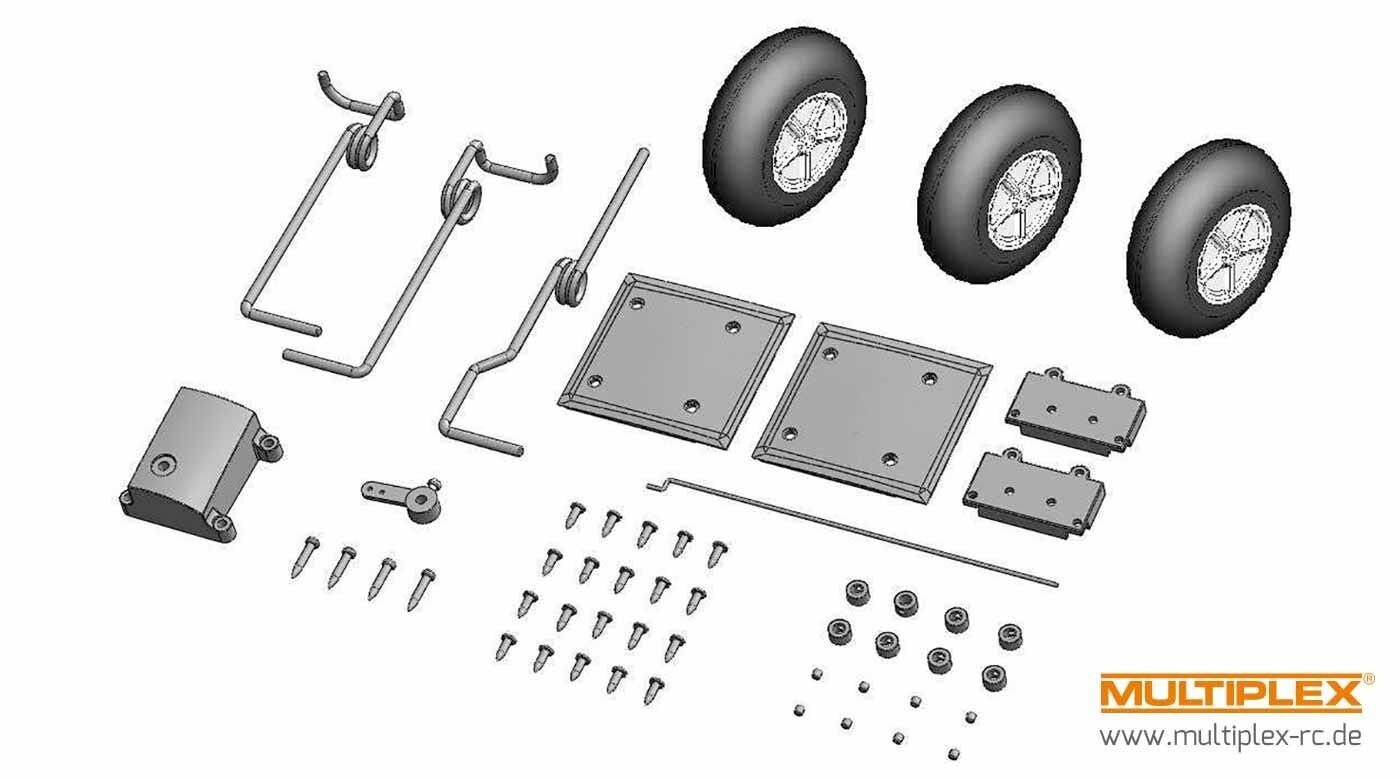 MULTIPLEX®
www.multiplex-rc.de