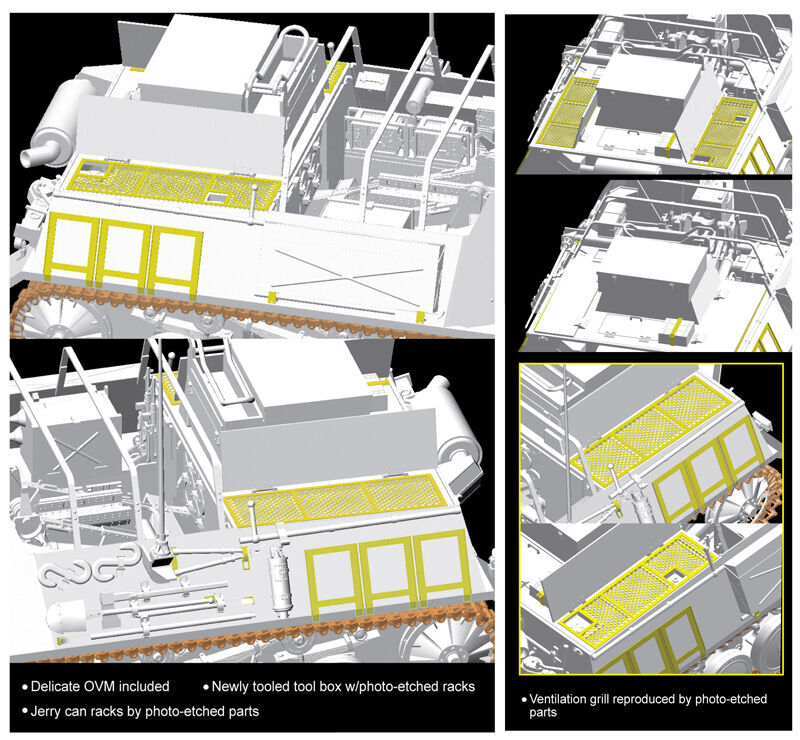 • Delicate OVM included • Newly tooled tool box w/photo-etched racks
• Jerry can racks by photo-etched parts

• Ventilation grill reproduced by photo-etched parts