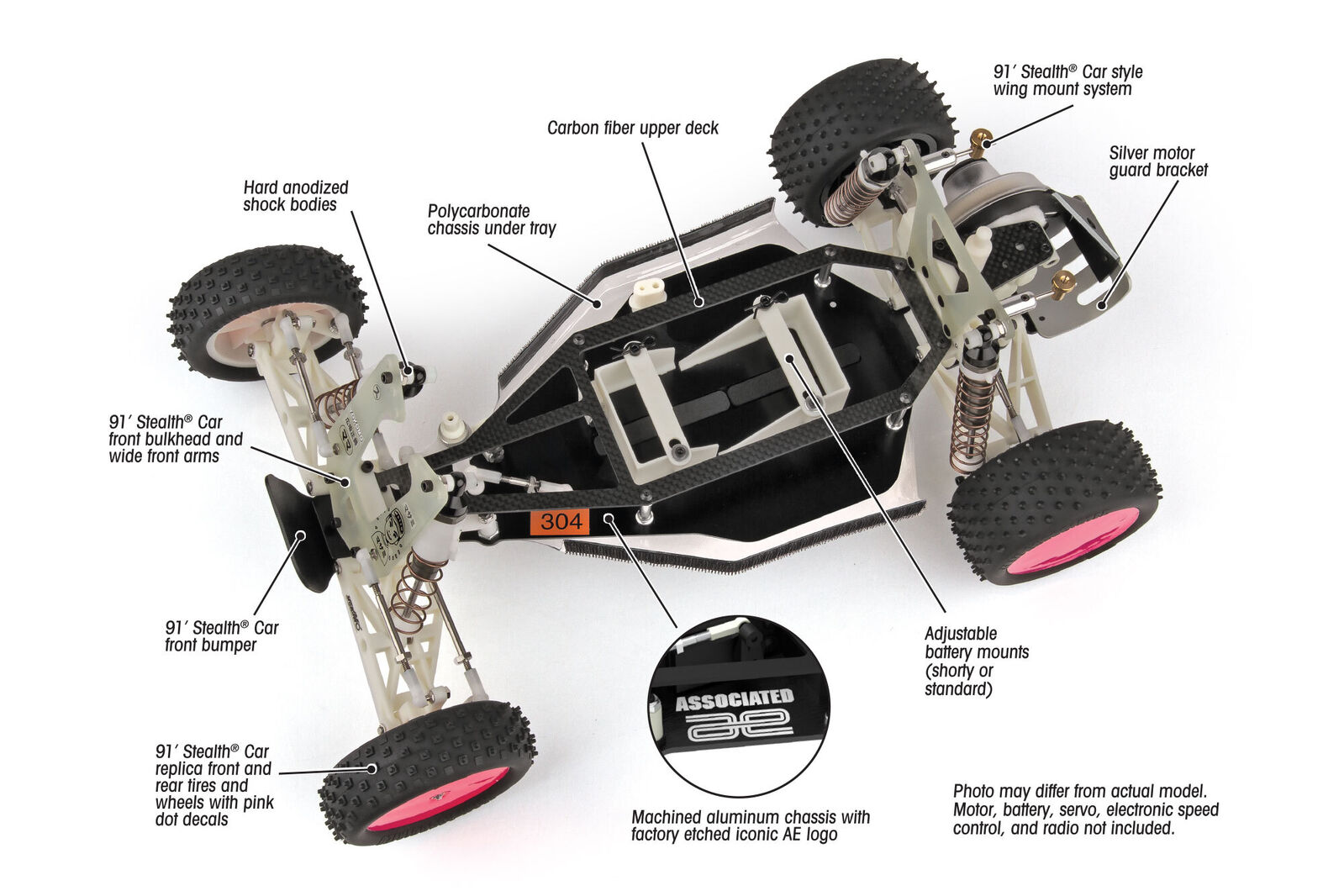 91′ Stealth® Car style wing mount system

Carbon fiber upper deck

Silver motor guard bracket

Hard anodized shock bodies

Polycarbonate chassis under tray

91′ Stealth® Car front bulkhead and wide front arms

304

91′ Stealth® Car front bumper

Adjustable battery mounts (shorty or standard)

ASSOCIATED

ae

91′ Stealth® Car replica front and rear tires and wheels with pink dot decals

Machined aluminum chassis with factory etched iconic AE logo

Photo may differ from actual model. Motor, battery, servo, electronic speed control, and radio not included.