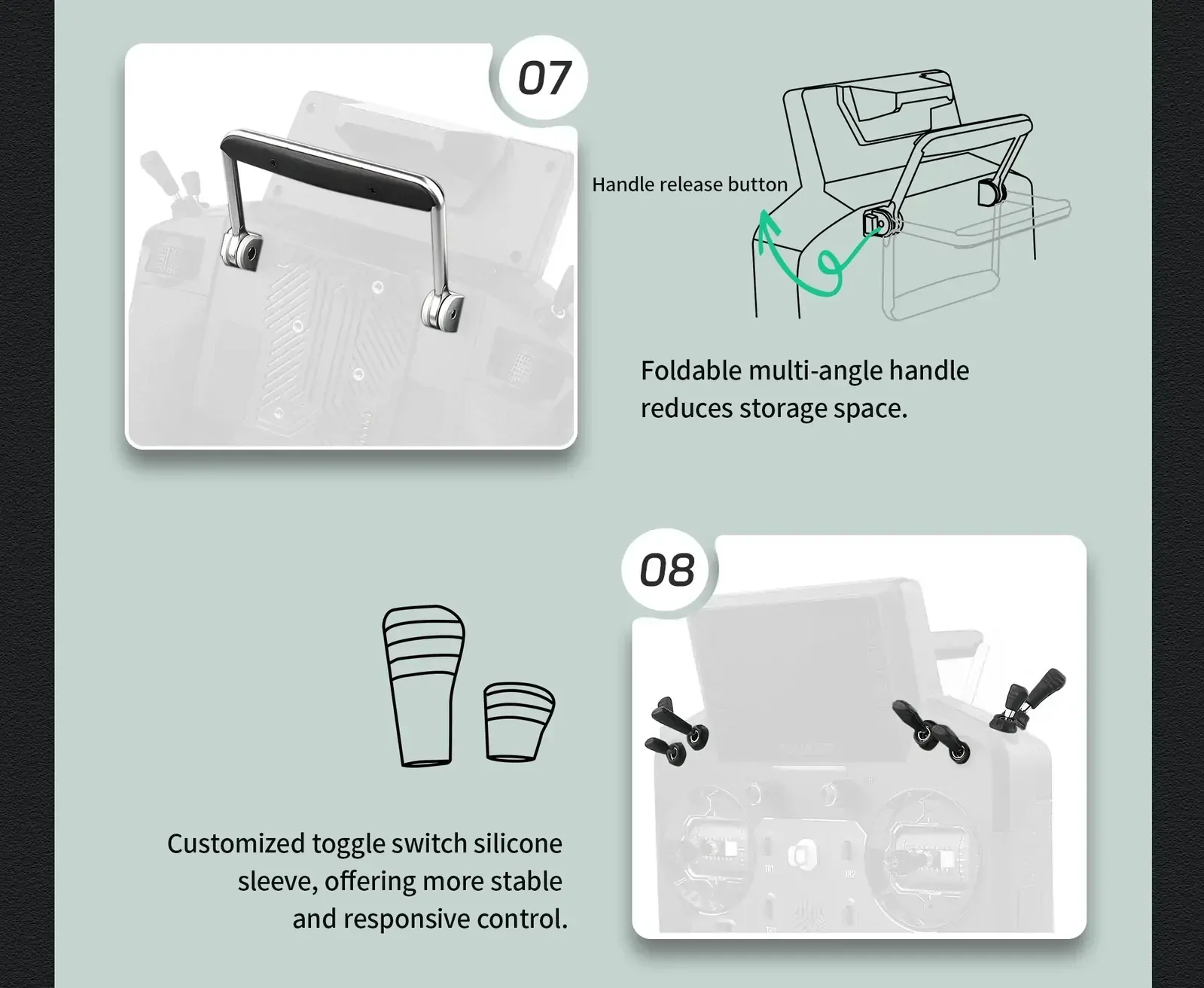 07

Handle release button

Foldable multi-angle handle reduces storage space.

08

Customized toggle switch silicone sleeve, offering more stable and responsive control.