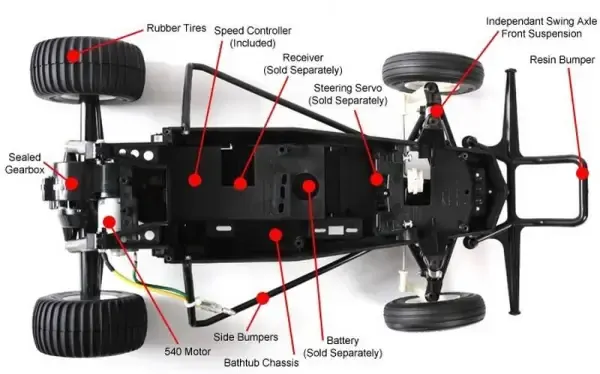 Rubber Tires

Speed Controller (Included)

Receiver (Sold Separately)

Steering Servo (Sold Separately)

Independant Swing Axle Front Suspension

Resin Bumper

Sealed Gearbox

540 Motor

Side Bumpers

Bathtub Chassis

Battery (Sold Separately)