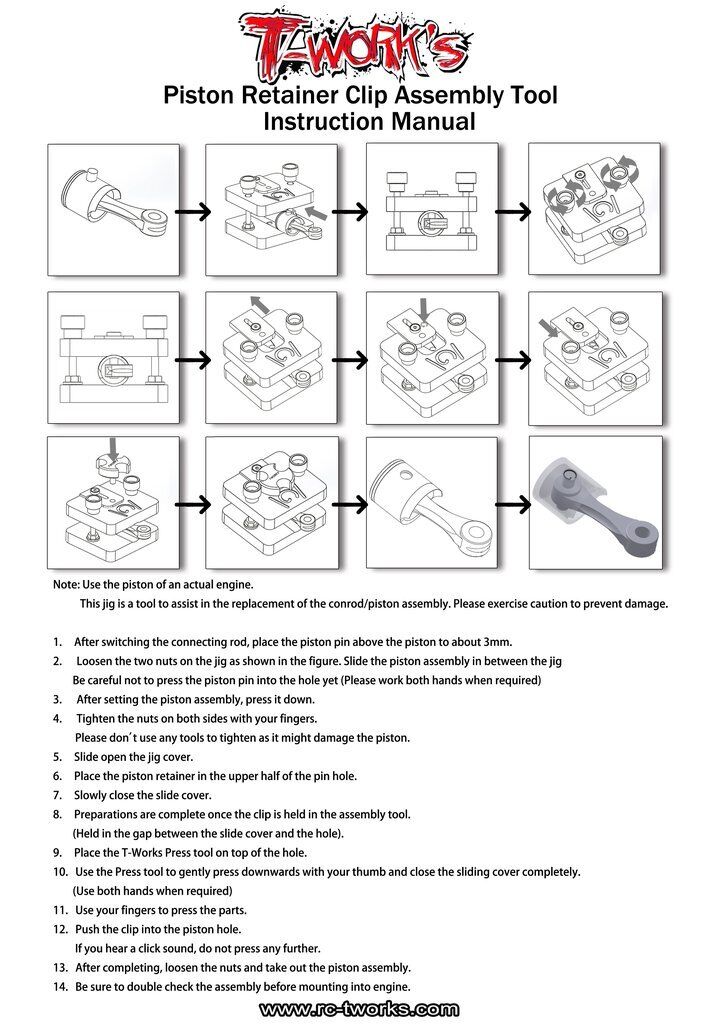 T-WORK'S

Piston Retainer Clip Assembly Tool
Instruction Manual

Note: Use the piston of an actual engine.
This jig is a tool to assist in the replacement of the conrod/piston assembly. Please exercise caution to prevent damage.

1. After switching the connecting rod, place the piston pin above the piston to about 3mm.
2. Loosen the two nuts on the jig as shown in the figure. Slide the piston assembly in between the jig
Be careful not to press the piston pin into the hole yet (Please work both hands when required)
3. After setting the piston assembly, press it down.
4. Tighten the nuts on both sides with your fingers.
Please don´t use any tools to tighten as it might damage the piston.
5. Slide open the jig cover.
6. Place the piston retainer in the upper half of the pin hole.
7. Slowly close the slide cover.
8. Preparations are complete once the clip is held in the assembly tool.
(Held in the gap between the slide cover and the hole).
9. Place the T-Works Press tool on top of the hole.
10. Use the Press tool to gently press downwards with your thumb and close the sliding cover completely.
(Use both hands when required)
11. Use your fingers to press the parts.
12. Push the clip into the piston hole.
If you hear a click sound, do not press any further.
13. After completing, loosen the nuts and take out the piston assembly.
14. Be sure to double check the assembly before mounting into engine.

www.rc-tworks.com