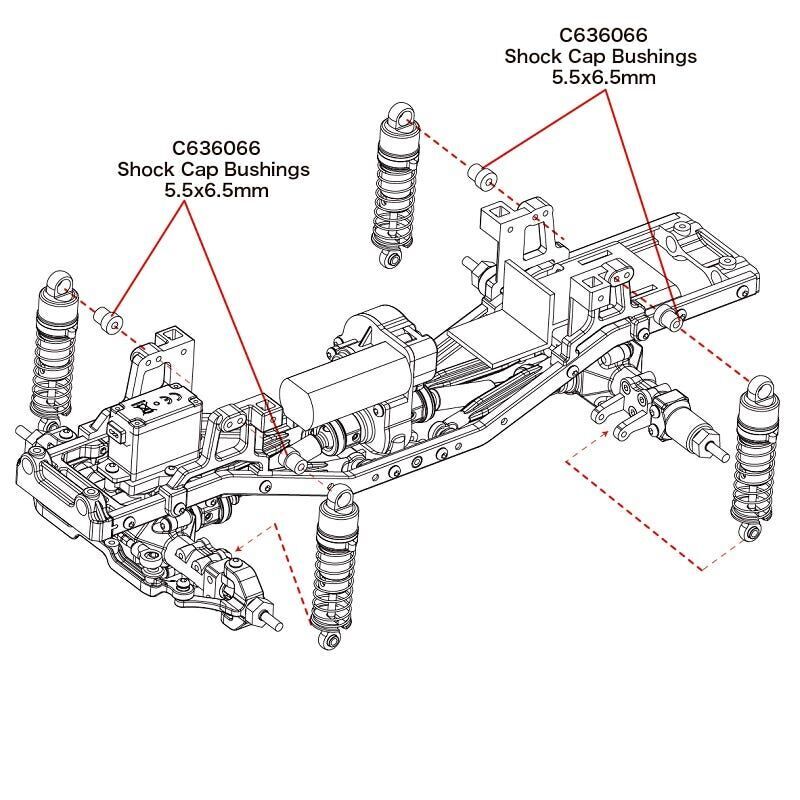 C636066
Shock Cap Bushings
5.5x6.5mm

C636066
Shock Cap Bushings
5.5x6.5mm