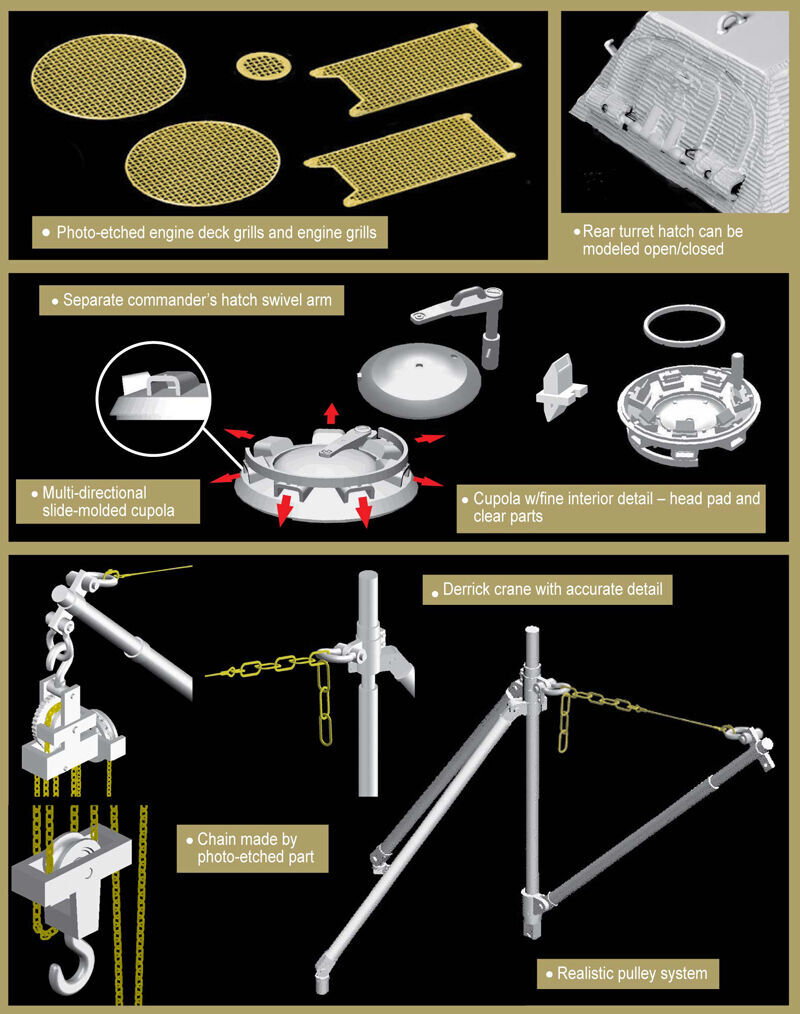 ● Photo-etched engine deck grills and engine grills

● Rear turret hatch can be modeled open/closed

● Separate commander's hatch swivel arm

● Multi-directional slide-molded cupola

● Cupola w/fine interior detail – head pad and clear parts

● Derrick crane with accurate detail

● Chain made by photo-etched part

● Realistic pulley system