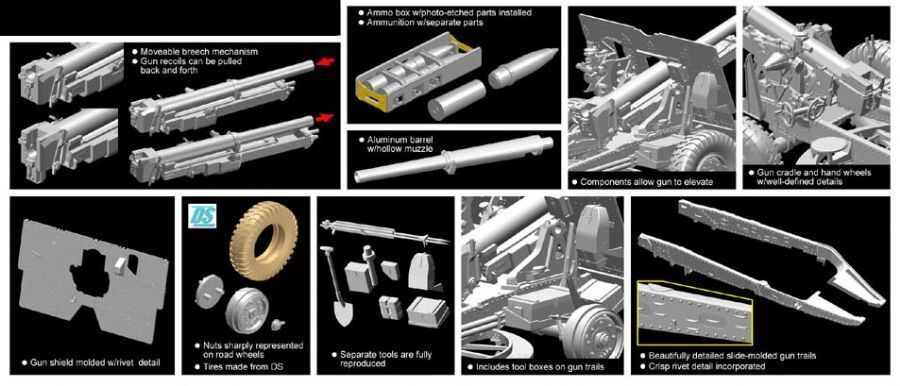 ● Moveable breech mechanism
● Gun recoils can be pulled back and forth

● Ammo box w/photo-etched parts installed
● Ammunition w/separate parts

● Aluminum barrel w/hollow muzzle

● Components allow gun to elevate

● Gun cradle and hand wheels w/well-defined details

● Gun shield molded w/rivet detail

DS

● Nuts sharply represented on road wheels
● Tires made from DS

● Separate tools are fully reproduced

● Includes tool boxes on gun trails

● Beautifully detailed slide-molded gun trails
● Crisp rivet detail incorporated