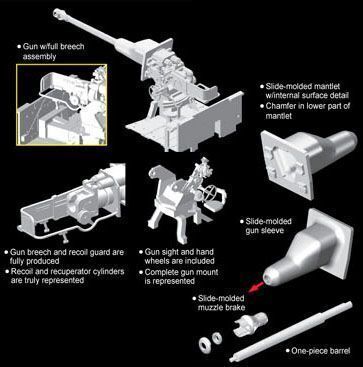 • Gun w/full breech assembly

• Slide-molded mantlet w/internal surface detail
• Chamfer in lower part of mantlet

• Slide-molded gun sleeve

• Gun breech and recoil guard are fully produced
• Recoil and recuperator cylinders are truly represented

• Gun sight and hand wheels are included
• Complete gun mount is represented

• Slide-molded muzzle brake

• One-piece barrel