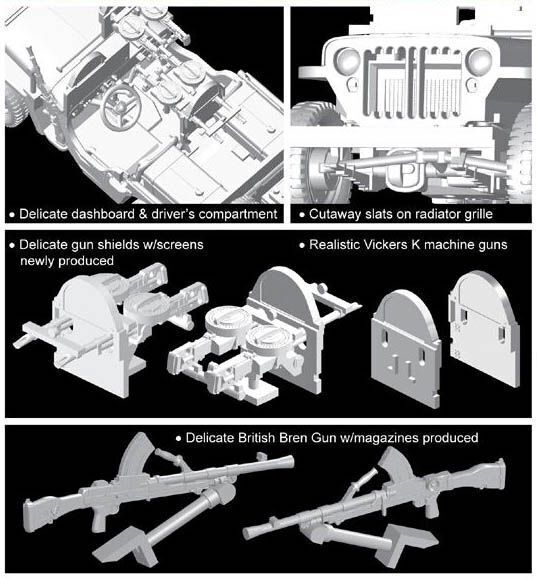 • Delicate dashboard & driver's compartment

• Cutaway slats on radiator grille

• Delicate gun shields w/screens newly produced

• Realistic Vickers K machine guns

• Delicate British Bren Gun w/magazines produced