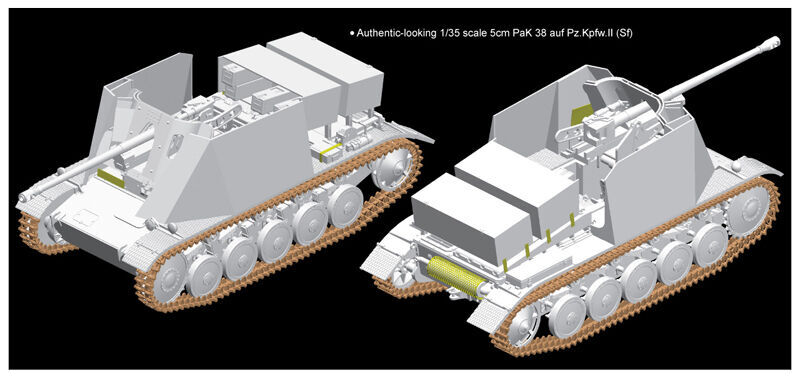 • Authentic-looking 1/35 scale 5cm PaK 38 auf Pz.Kpfw.II (Sf)