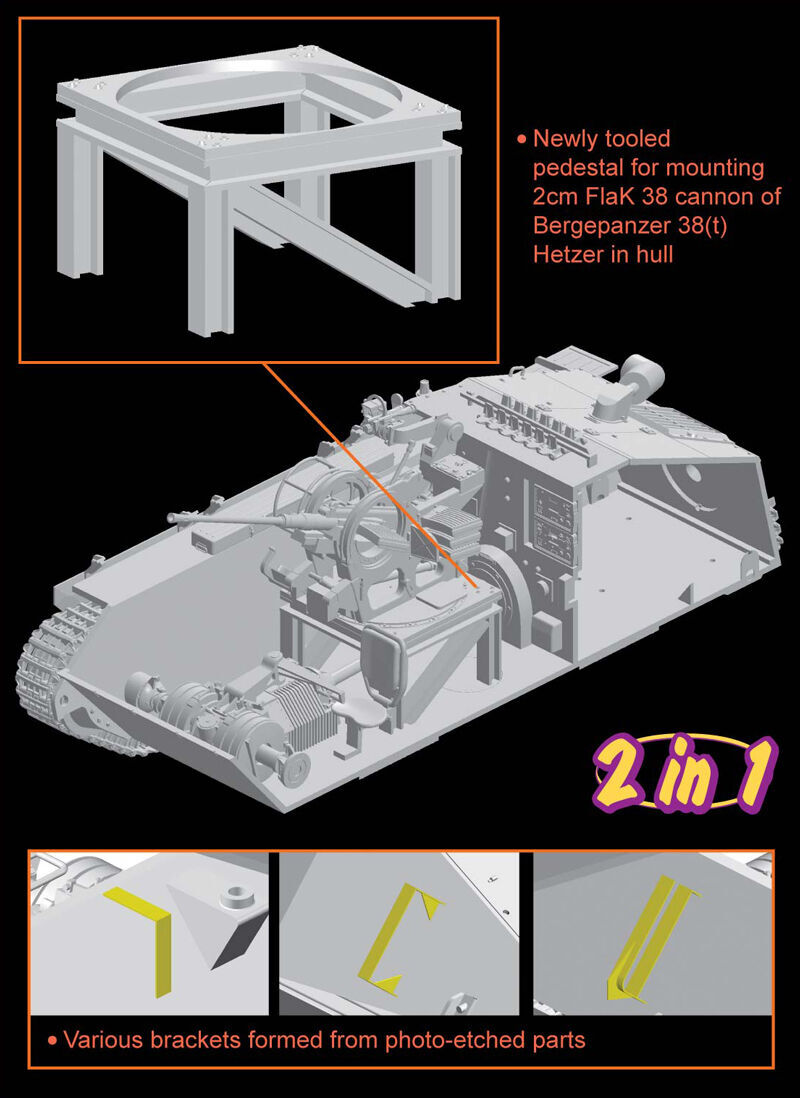 • Newly tooled pedestal for mounting 2cm FlaK 38 cannon of Bergepanzer 38(t) Hetzer in hull

2 in 1

• Various brackets formed from photo-etched parts