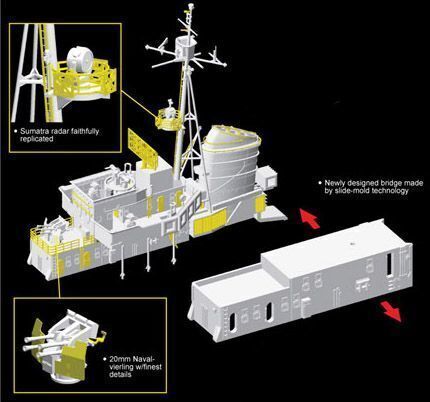 • Sumatra radar faithfully replicated

• Newly designed bridge made by slide-mold technology

• 20mm Naval-vierling w/finest details