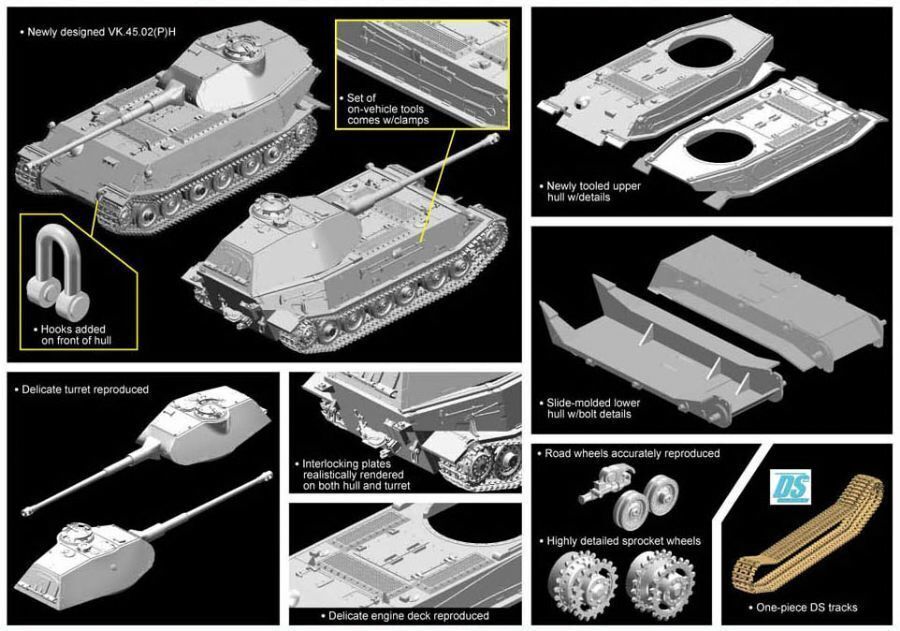 • Newly designed VK.45.02(P)H

• Set of on-vehicle tools comes w/clamps

• Hooks added on front of hull

• Newly tooled upper hull w/details

• Slide-molded lower hull w/bolt details

• Delicate turret reproduced

• Interlocking plates realistically rendered on both hull and turret

• Delicate engine deck reproduced

• Road wheels accurately reproduced

• Highly detailed sprocket wheels

DS

• One-piece DS tracks