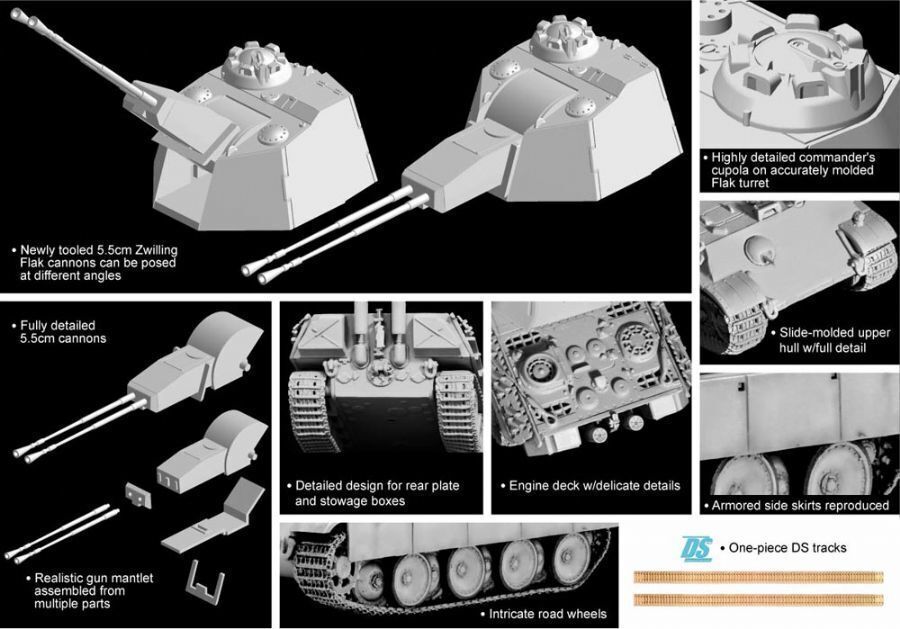 • Newly tooled 5.5cm Zwilling Flak cannons can be posed at different angles

• Highly detailed commander's cupola on accurately molded Flak turret

• Slide-molded upper hull w/full detail

• Fully detailed 5.5cm cannons

• Realistic gun mantlet assembled from multiple parts

• Detailed design for rear plate and stowage boxes

• Engine deck w/delicate details

• Armored side skirts reproduced

• Intricate road wheels

DS • One-piece DS tracks