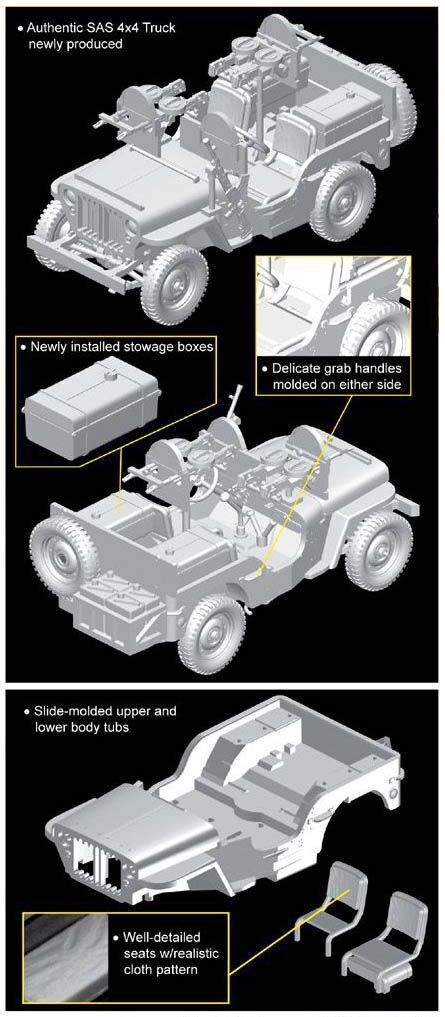 • Authentic SAS 4x4 Truck newly produced

• Newly installed stowage boxes

• Delicate grab handles molded on either side

• Slide-molded upper and lower body tubs

• Well-detailed seats w/realistic cloth pattern