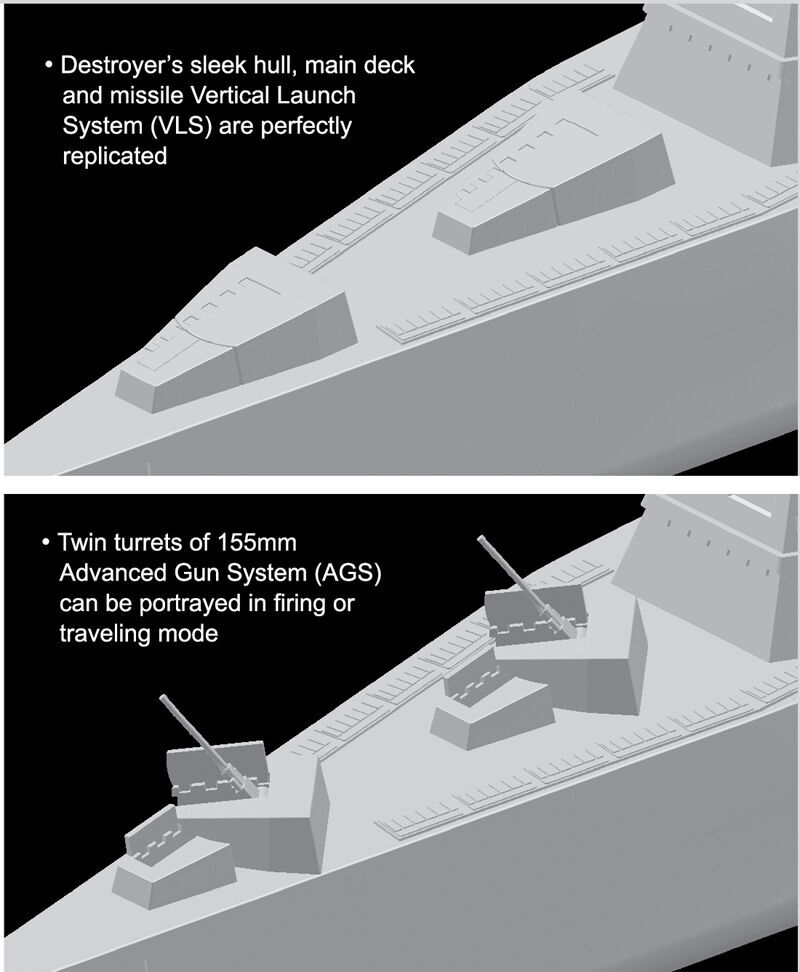 • Destroyer's sleek hull, main deck and missile Vertical Launch System (VLS) are perfectly replicated

• Twin turrets of 155mm Advanced Gun System (AGS) can be portrayed in firing or traveling mode