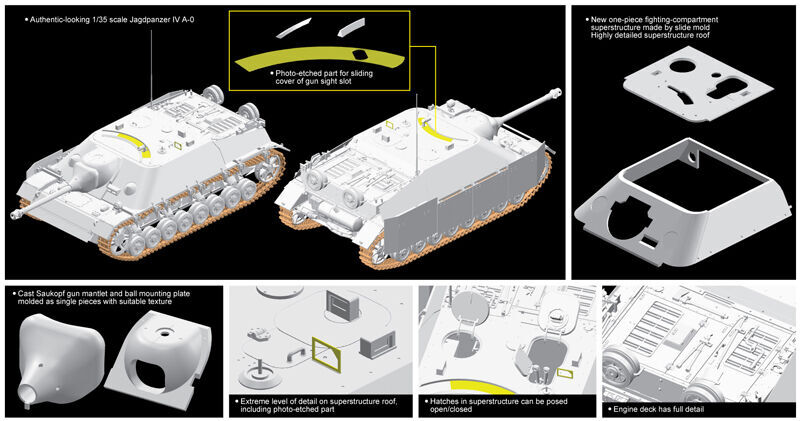 • Authentic-looking 1/35 scale Jagdpanzer IV A-0

• Photo-etched part for sliding cover of gun sight slot

• New one-piece fighting-compartment superstructure made by slide mold
Highly detailed superstructure roof

• Cast Saukopf gun mantlet and ball mounting plate molded as single pieces with suitable texture

• Extreme level of detail on superstructure roof, including photo-etched part

• Hatches in superstructure can be posed open/closed

• Engine deck has full detail