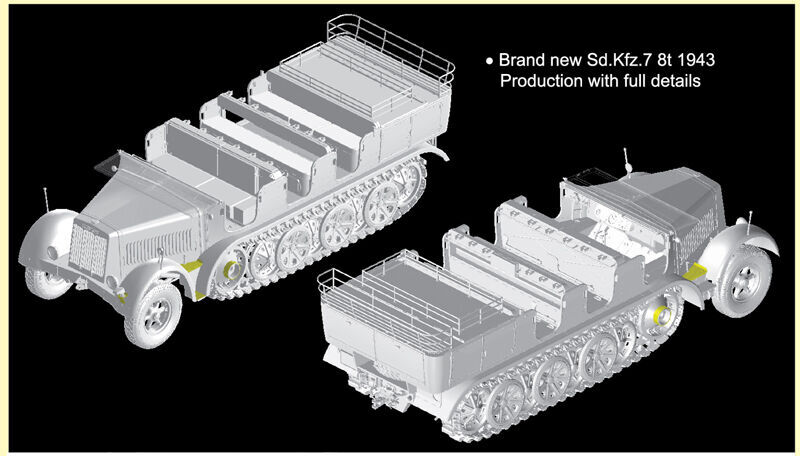 • Brand new Sd.Kfz.7 8t 1943 Production with full details