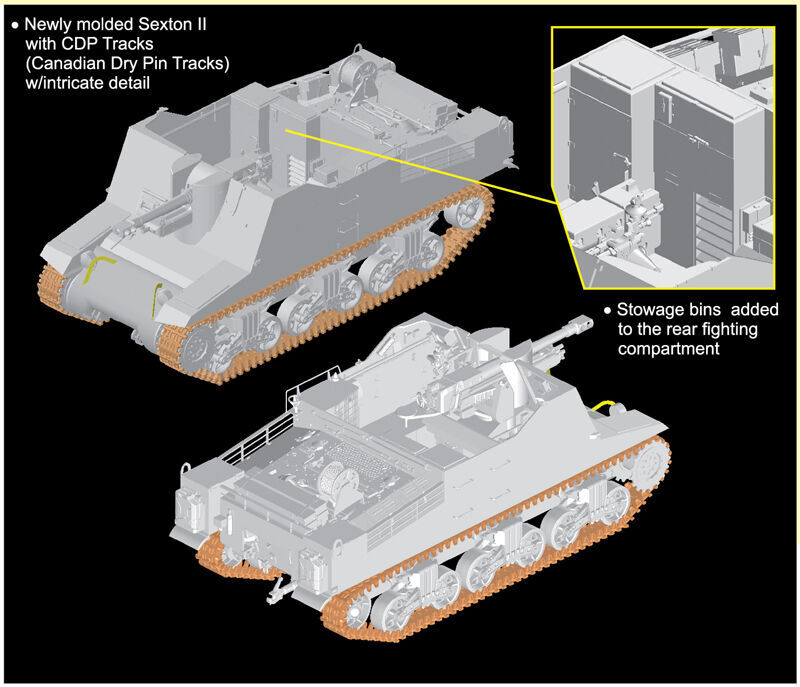 • Newly molded Sexton II with CDP Tracks (Canadian Dry Pin Tracks) w/intricate detail

• Stowage bins added to the rear fighting compartment