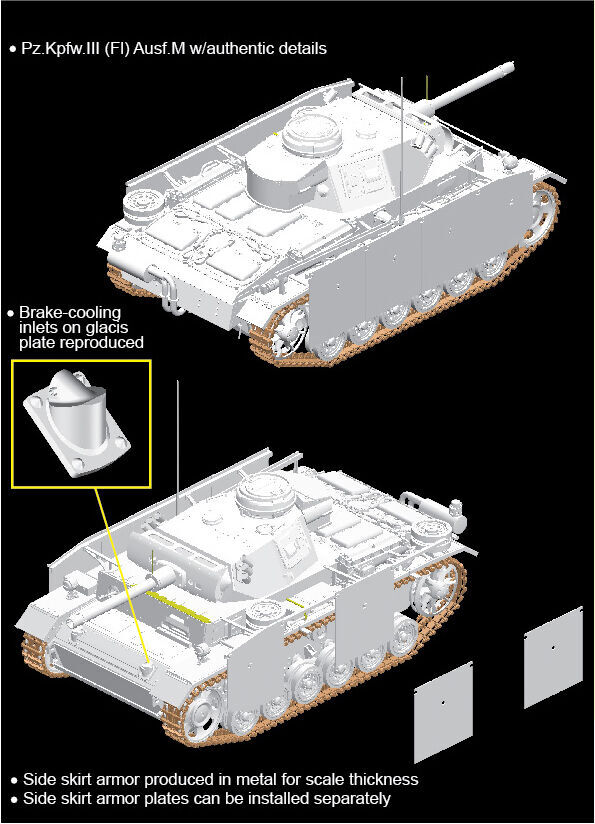 • Pz.Kpfw.III (Fl) Ausf.M w/authentic details

• Brake-cooling inlets on glacis plate reproduced

• Side skirt armor produced in metal for scale thickness
• Side skirt armor plates can be installed separately