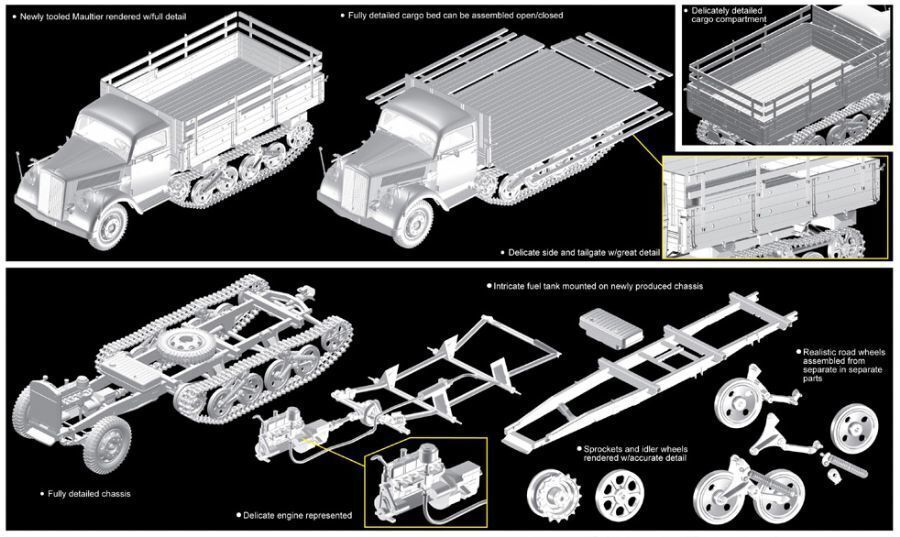 • Newly tooled Maultier rendered w/full detail

• Fully detailed cargo bed can be assembled open/closed

• Delicately detailed cargo compartment

• Delicate side and tailgate w/great detail

• Intricate fuel tank mounted on newly produced chassis

• Realistic road wheels assembled from separate in separate parts

• Sprockets and idler wheels rendered w/accurate detail

• Fully detailed chassis

• Delicate engine represented