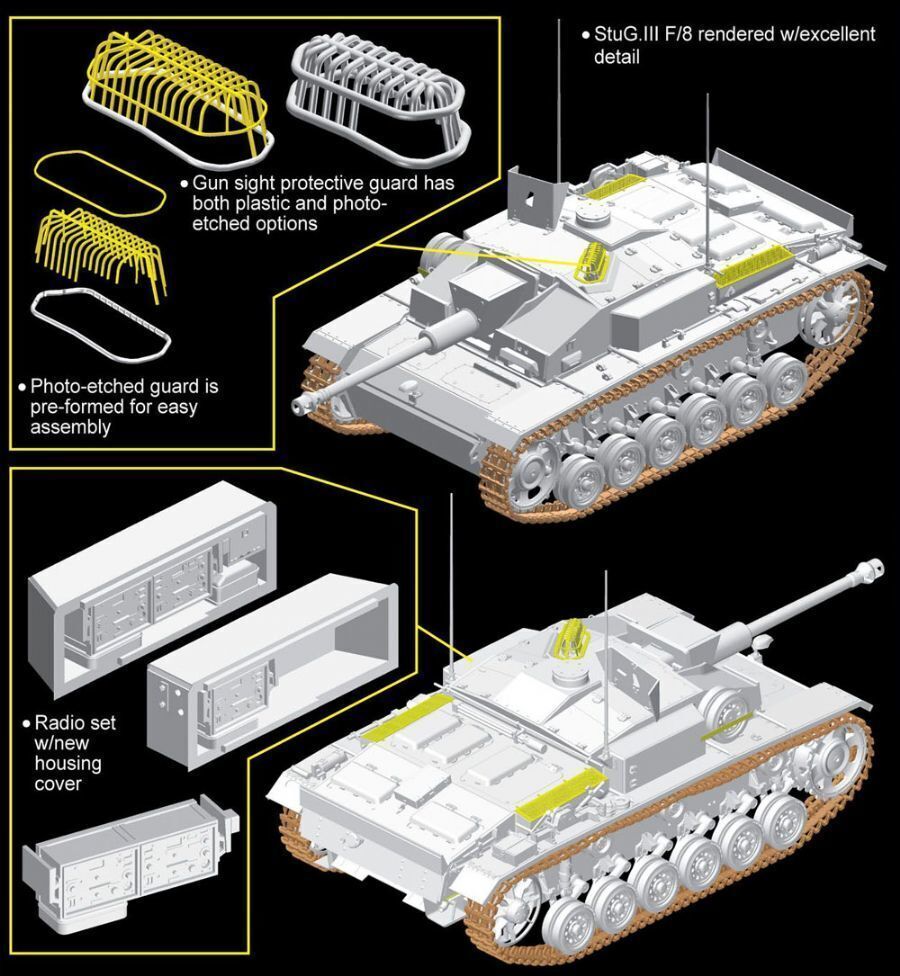 • StuG.III F/8 rendered w/excellent detail

• Gun sight protective guard has both plastic and photo-etched options

• Photo-etched guard is pre-formed for easy assembly

• Radio set w/new housing cover