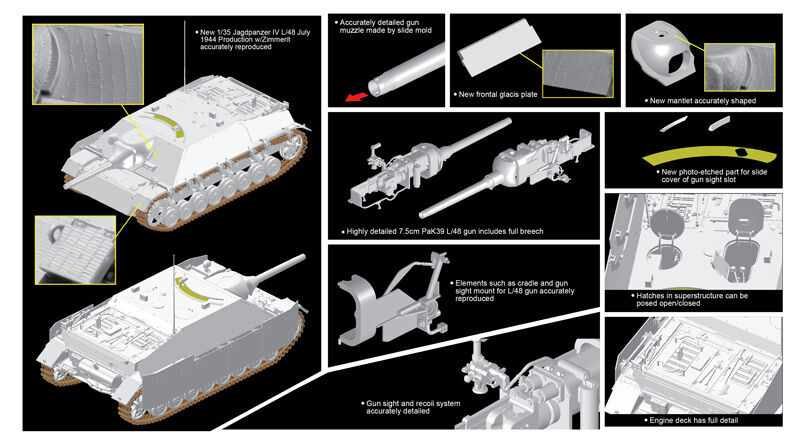 • New 1/35 Jagdpanzer IV L/48 July 1944 Production w/Zimmerit accurately reproduced

• Accurately detailed gun muzzle made by slide mold

• New frontal glacis plate

• New mantlet accurately shaped

• Highly detailed 7.5cm PaK39 L/48 gun includes full breech

• New photo-etched part for slide cover of gun sight slot

• Elements such as cradle and gun sight mount for L/48 gun accurately reproduced

• Hatches in superstructure can be posed open/closed

• Gun sight and recoil system accurately detailed

• Engine deck has full detail